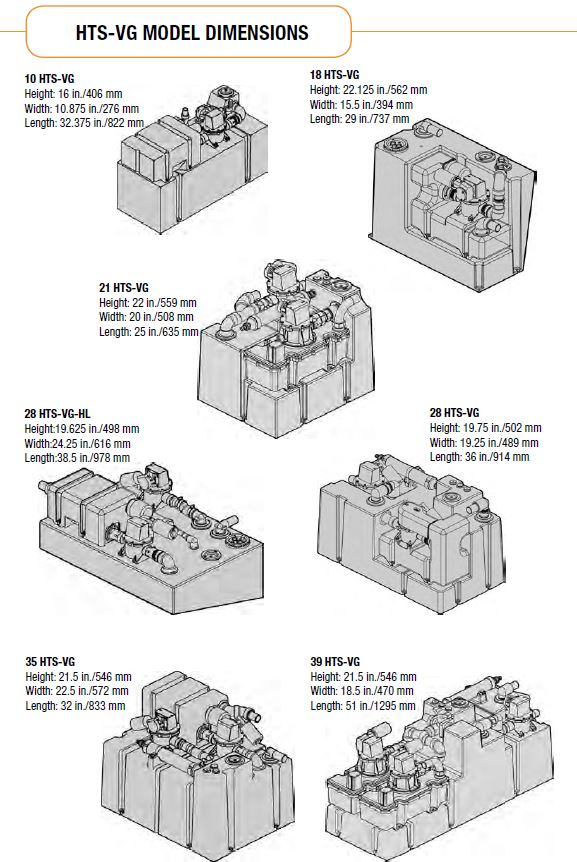 HTS-VG MODEL DIMENSIONS

10 HTS-VG
Height: 16 in./406 mm
Width: 10.875 in./276 mm
Length: 32.375 in./822 mm

18 HTS-VG
Height: 22.125 in./562 mm
Width: 15.5 in./394 mm
Length: 29 in./737 mm

21 HTS-VG
Height: 22 in./559 mm
Width: 20 in./508 mm
Length: 25 in./635 mm

28 HTS-VG-HL
Height:19.625 in./498 mm
Width:24.25 in./616 mm
Length:38.5 in./978 mm

28 HTS-VG
Height: 19.75 in./502 mm
Width: 19.25 in./489 mm
Length: 36 in./914 mm

35 HTS-VG
Height: 21.5 in./546 mm
Width: 22.5 in./572 mm
Length: 32 in./833 mm

39 HTS-VG
Height: 21.5 in./546 mm
Width: 18.5 in./470 mm
Length: 51 in./1295 mm